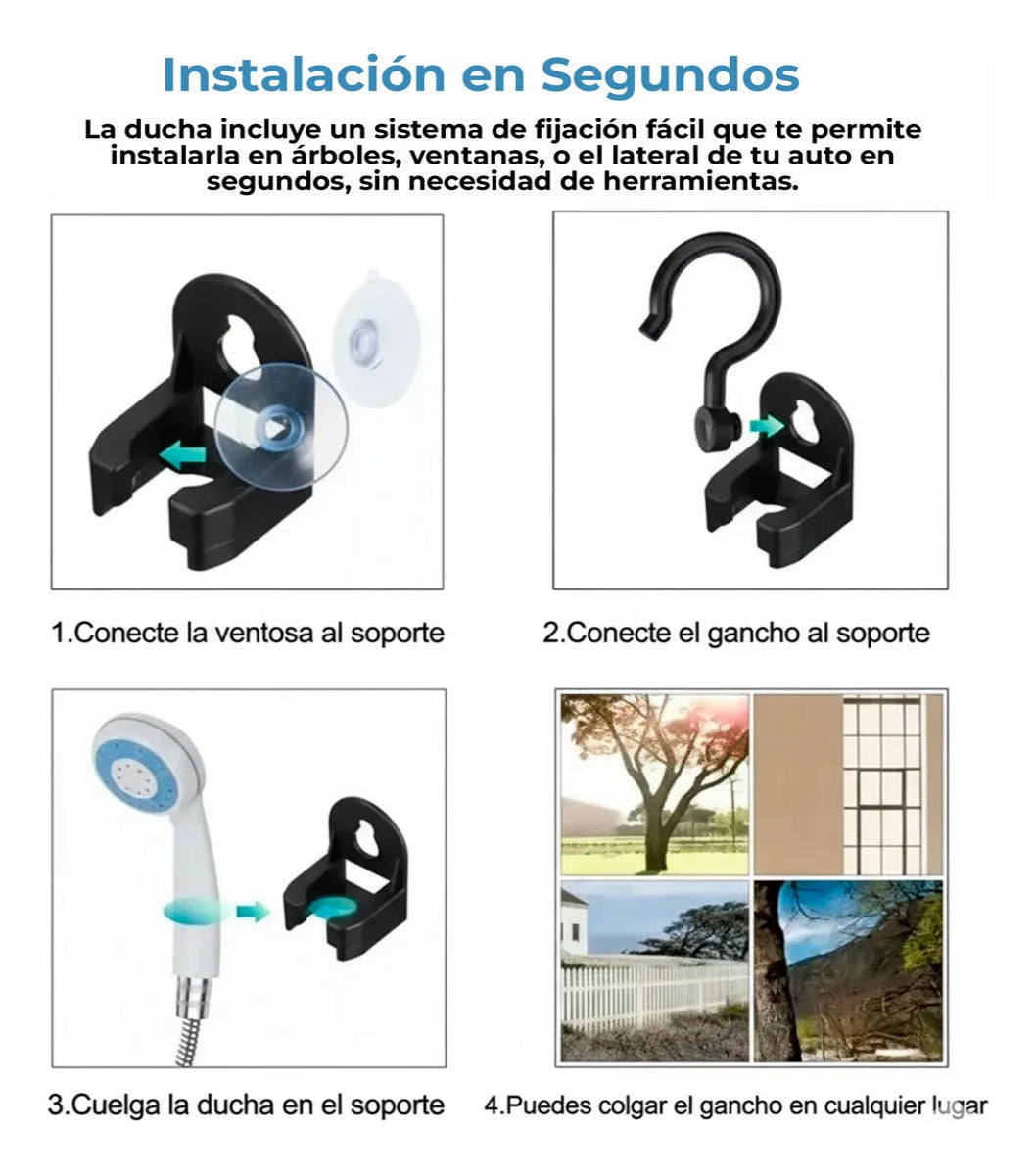 Instalación en Segundos

La ducha incluye un sistema de fijación fácil que te permite instalarla en árboles, ventanas, o el lateral de tu auto en segundos, sin necesidad de herramientas.

1.Conecte la ventosa al soporte

2.Conecte el gancho al soporte

3.Cuelga la ducha en el soporte

4.Puedes colgar el gancho en cualquier lugar